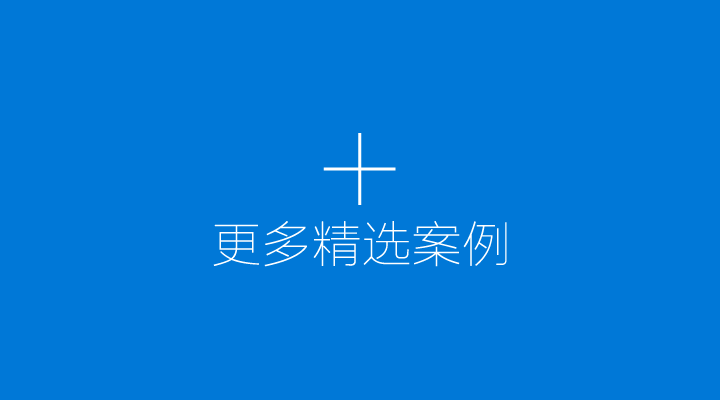 +
更多精选案例